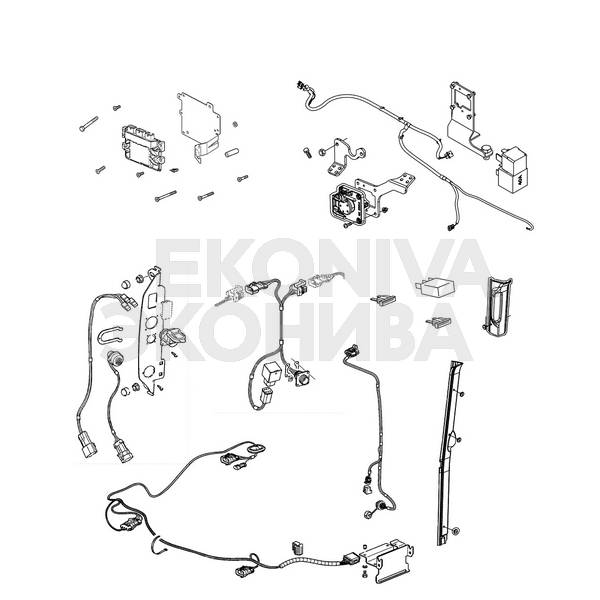 EKONIVA
ЭКОНИВА